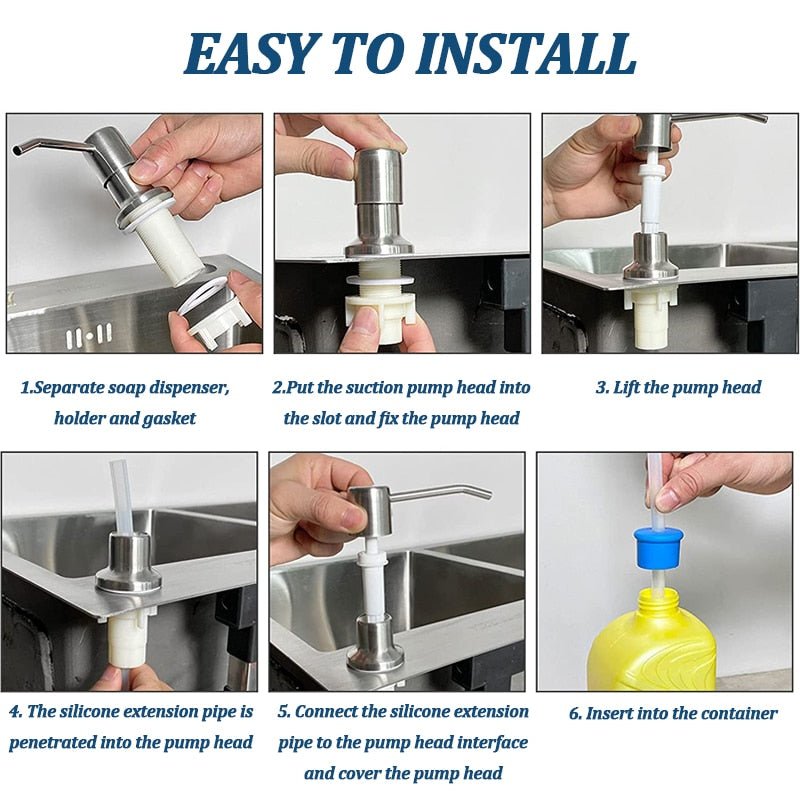 EASY TO INSTALL

1.Separate soap dispenser, holder and gasket

2.Put the suction pump head into the slot and fix the pump head

3. Lift the pump head

4. The silicone extension pipe is penetrated into the pump head

5. Connect the silicone extension pipe to the pump head interface and cover the pump head

6. Insert into the container