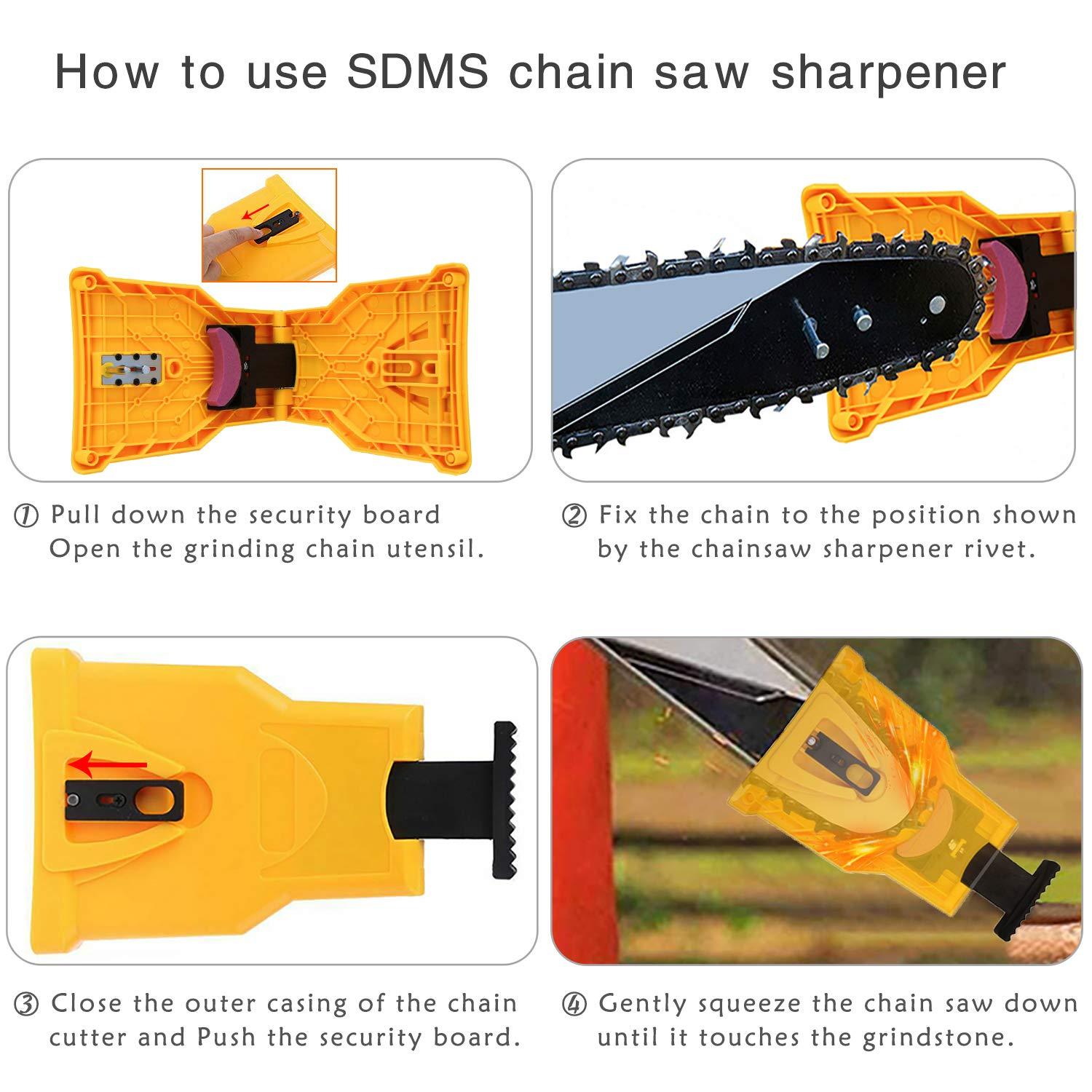 How to use SDMS chain saw sharpener

① Pull down the security board Open the grinding chain utensil.

② Fix the chain to the position shown by the chainsaw sharpener rivet.

③ Close the outer casing of the chain cutter and Push the security board.

④ Gently squeeze the chain saw down until it touches the grindstone.